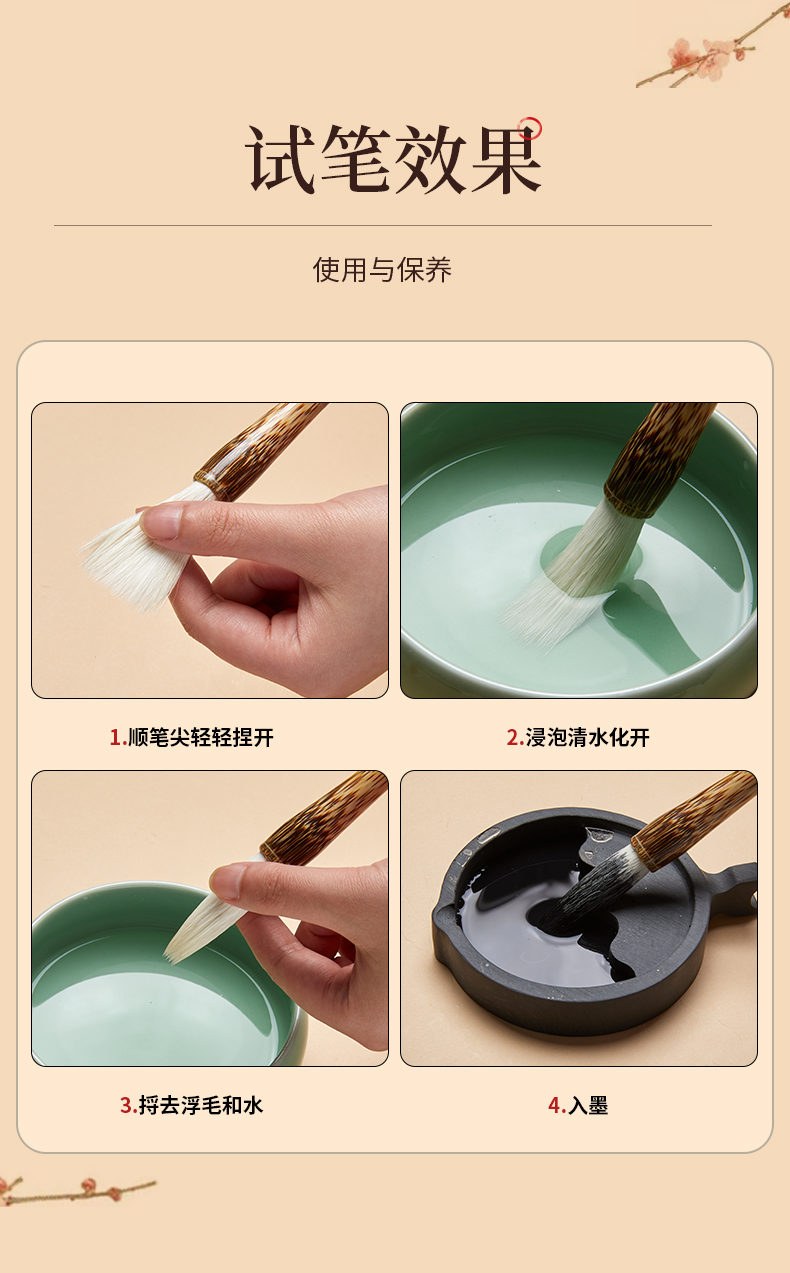 试笔效果

使用与保养

1.顺笔尖轻轻捏开

2.浸泡清水化开

3.捋去浮毛和水

4.入墨