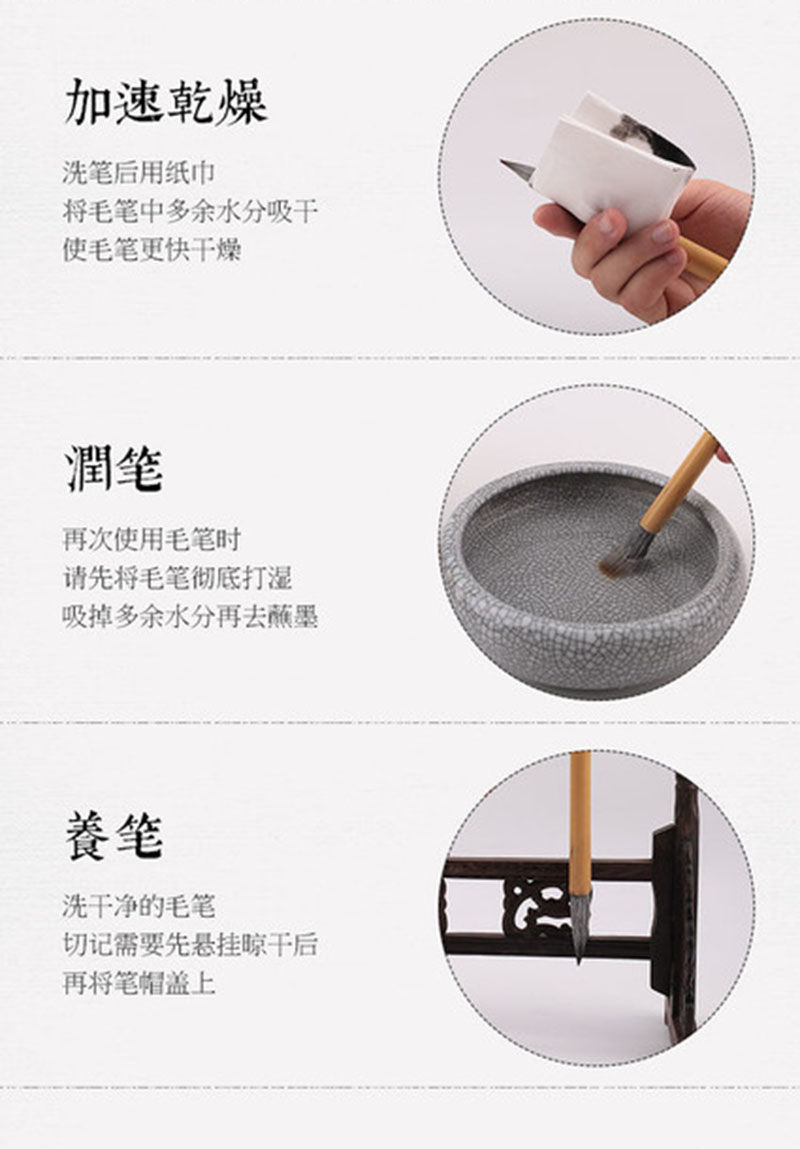 加速乾燥

洗笔后用纸巾
将毛笔中多余水分吸干
使毛笔更快干燥

潤笔

再次使用毛笔时
请先将毛笔彻底打湿
吸掉多余水分再去蘸墨

養笔

洗干净的毛笔
切记需要先悬挂晾干后
再将笔帽盖上