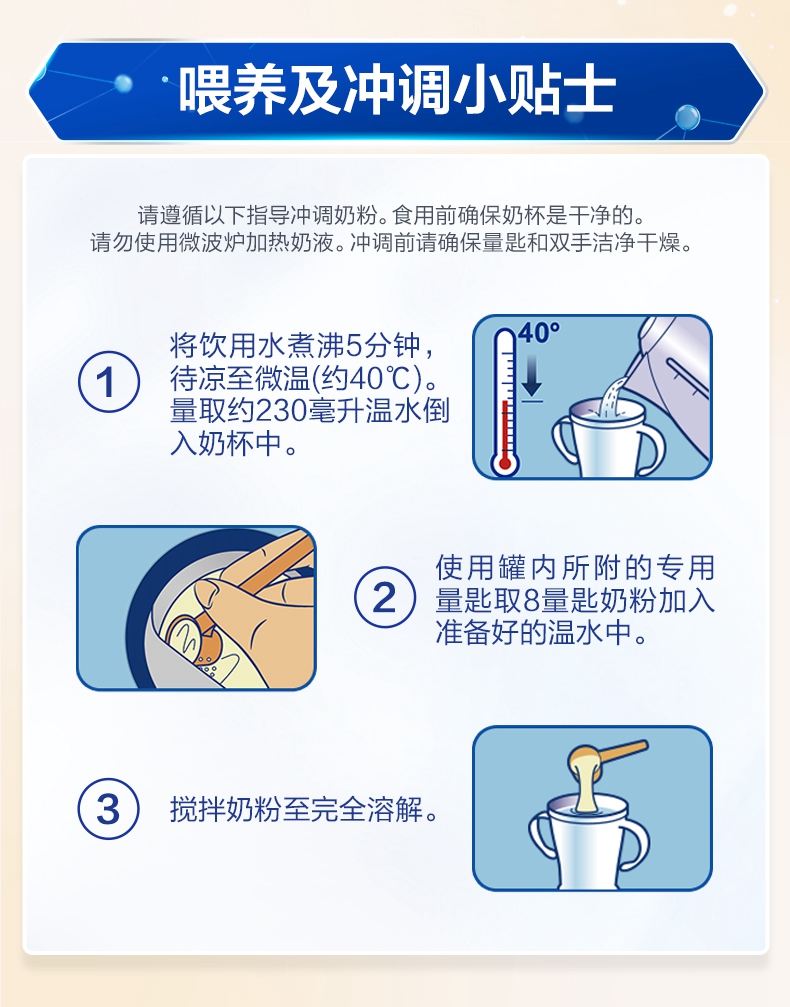 喂养及冲调小贴士

请遵循以下指导冲调奶粉。食用前确保奶杯是干净的。
请勿使用微波炉加热奶液。冲调前请确保量匙和双手洁净干燥。

1 将饮用水煮沸5分钟，待凉至微温(约40℃)。量取约230毫升温水倒入奶杯中。

40°

2 使用罐内所附的专用量匙取8量匙奶粉加入准备好的温水中。

3 搅拌奶粉至完全溶解。