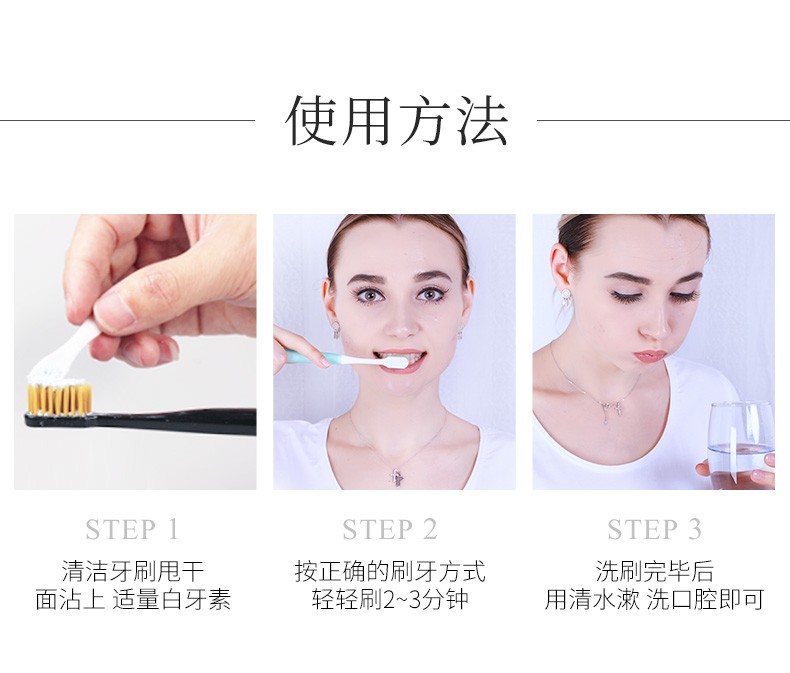 使用方法

STEP 1
清洁牙刷甩干
面沾上 适量白牙素

STEP 2
按正确的刷牙方式
轻轻刷2~3分钟

STEP 3
洗刷完毕后
用清水漱 洗口腔即可