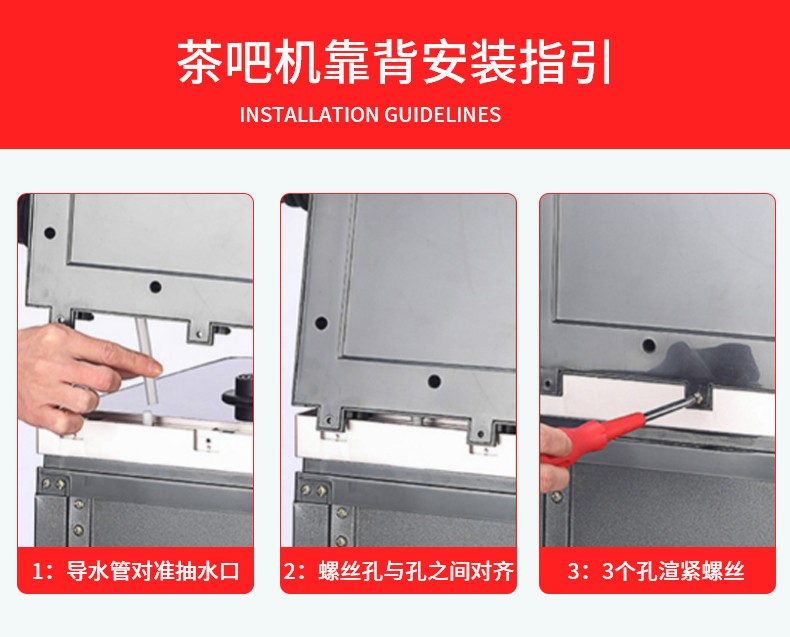 茶吧机靠背安装指引

INSTALLATION GUIDELINES

1：导水管对准抽水口

2：螺丝孔与孔之间对齐

3：3个孔渲紧螺丝