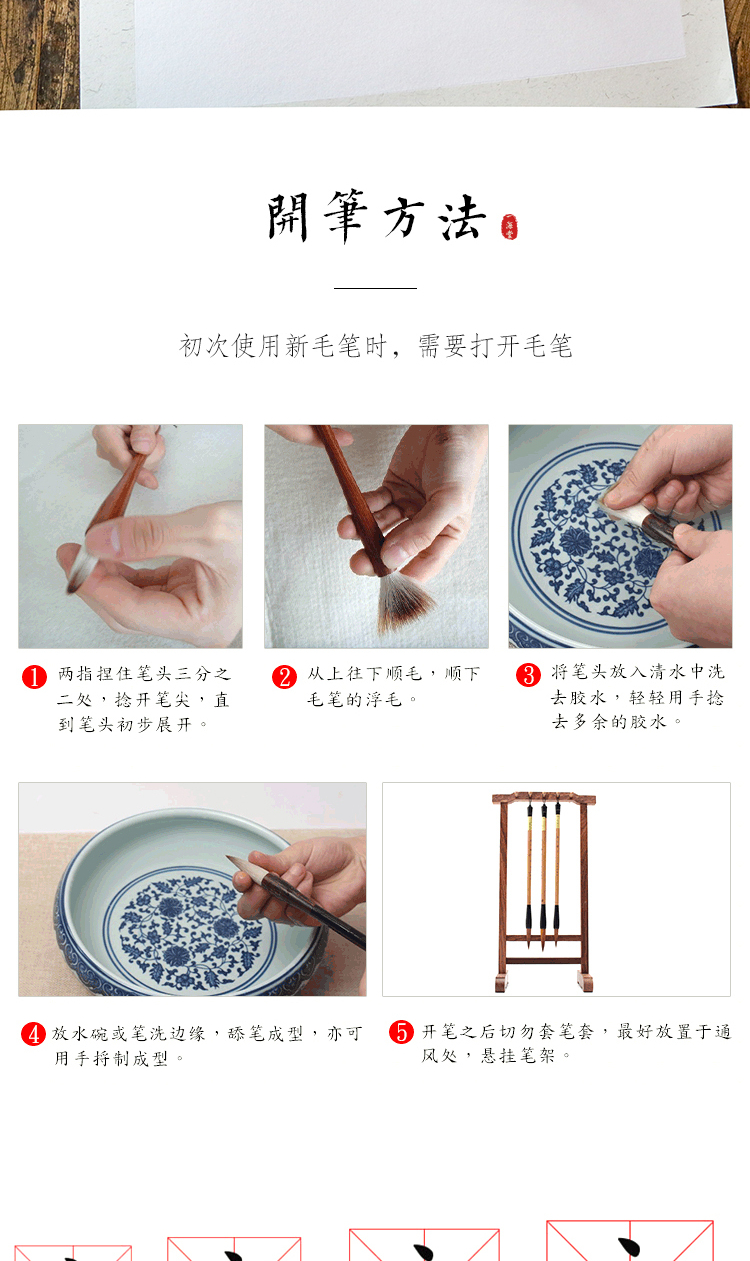 開筆方法

初次使用新毛笔时，需要打开毛笔

1 两指捏住笔头三分之二处，捻开笔尖，直到笔头初步展开。

2 从上往下顺毛，顺下毛笔的浮毛。

3 将笔头放入清水中洗去胶水，轻轻用手捻去多余的胶水。

4 放水碗或笔洗边缘，舔笔成型，亦可用手捋制成型。

5 开笔之后切勿套笔套，最好放置于通风处，悬挂笔架。