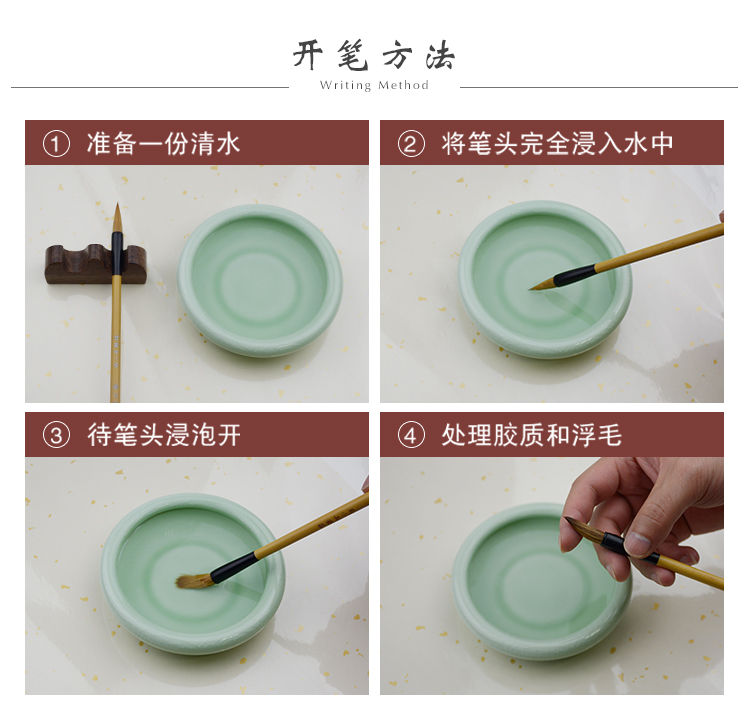 开笔方法
Writing Method

① 准备一份清水

② 将笔头完全浸入水中

③ 待笔头浸泡开

④ 处理胶质和浮毛