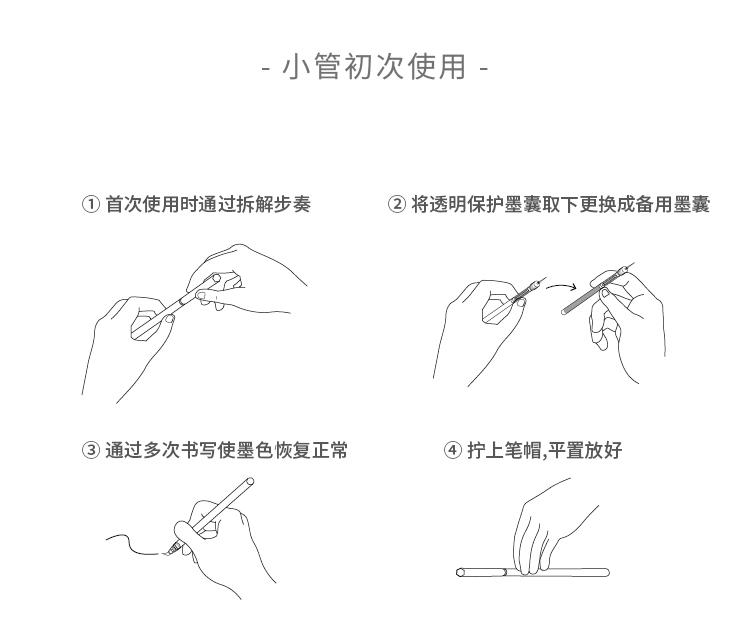 - 小管初次使用 -

① 首次使用时通过拆解步奏

② 将透明保护墨囊取下更换成备用墨囊

③ 通过多次书写使墨色恢复正常

④ 拧上笔帽,平置放好