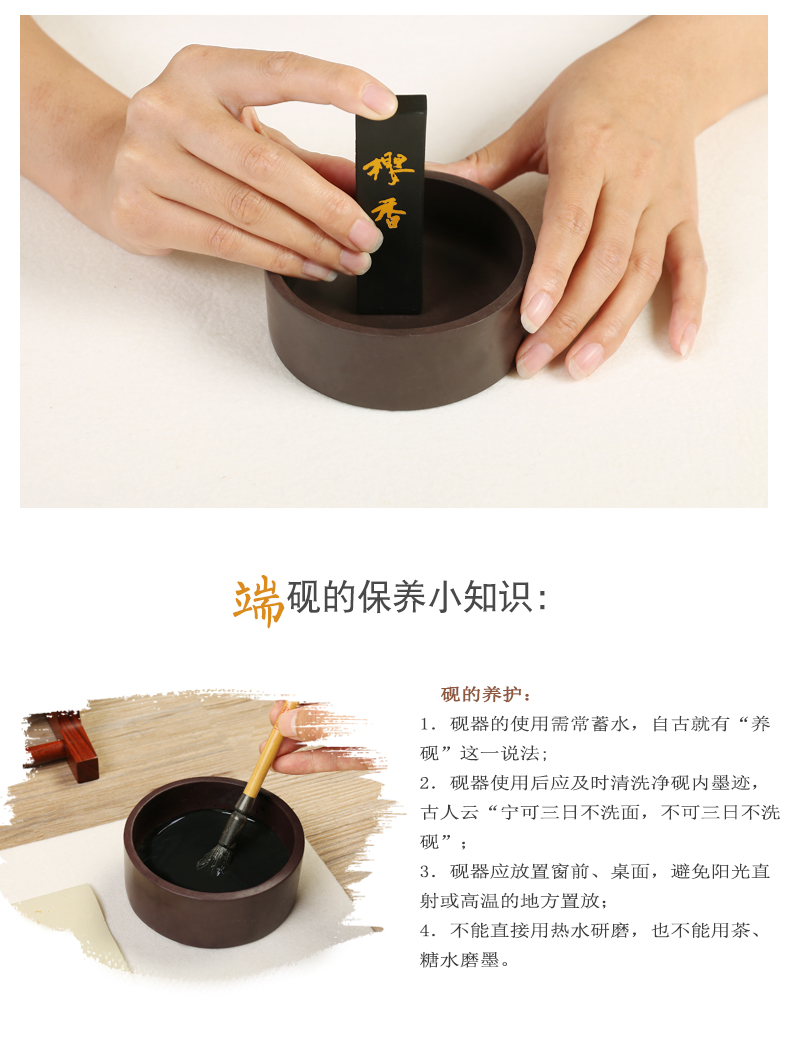 樱香

端砚的保养小知识:

砚的养护:

1. 砚器的使用需常蓄水，自古就有“养砚”这一说法;

2. 砚器使用后应及时清洗净砚内墨迹，古人云“宁可三日不洗面，不可三日不洗砚”;

3. 砚器应放置窗前、桌面，避免阳光直射或高温的地方置放;

4. 不能直接用热水研磨，也不能用茶、糖水磨墨。